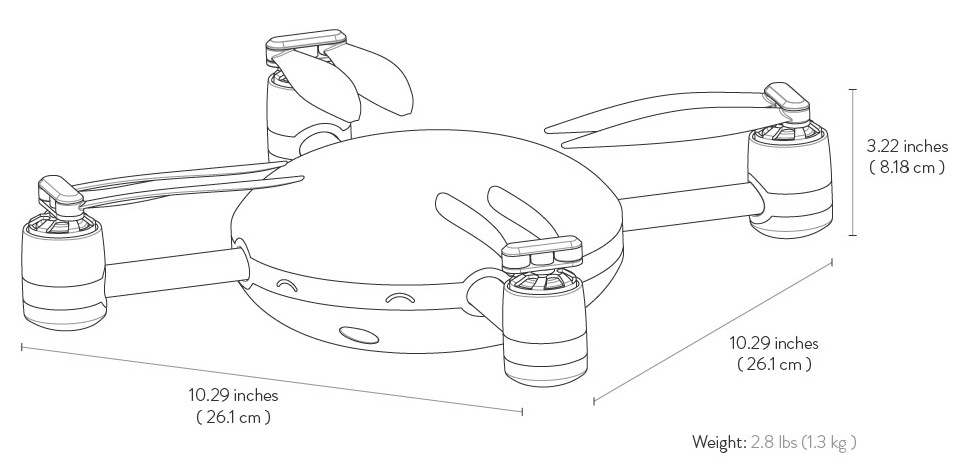 3.22 inches
( 8.18 cm )

10.29 inches
( 26.1 cm )

10.29 inches
( 26.1 cm )

Weight: 2.8 lbs (1.3 kg )