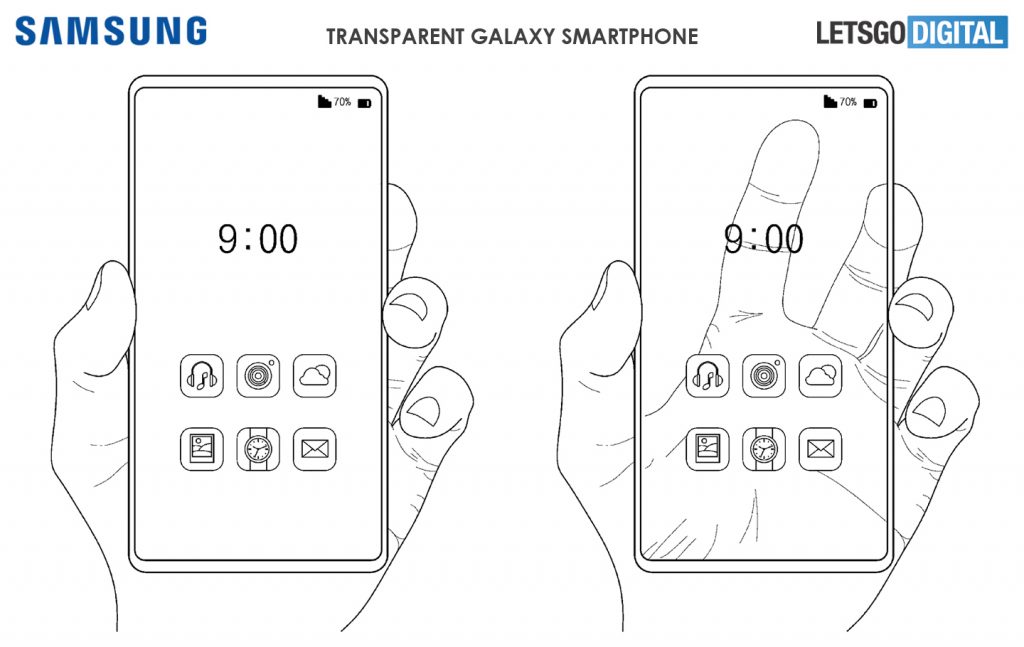 SAMSUNG

TRANSPARENT GALAXY SMARTPHONE

LETSGO DIGITAL

70%

9:00

70%

9:00