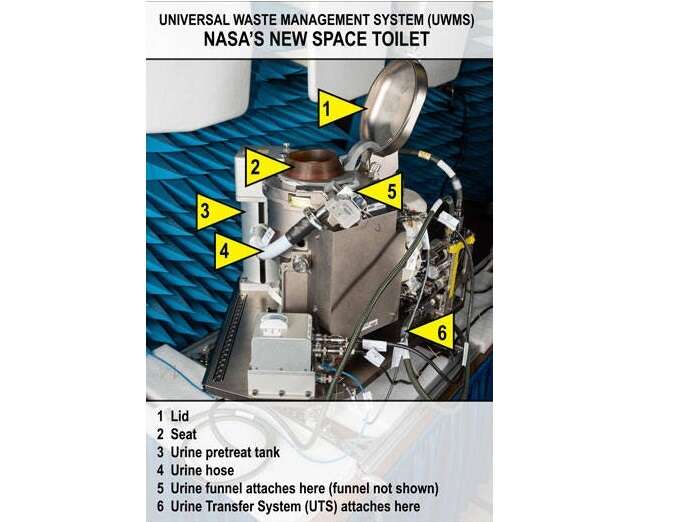 UNIVERSAL WASTE MANAGEMENT SYSTEM (UWMS)
NASA'S NEW SPACE TOILET

1

2

5

3

4

6

1 Lid
2 Seat
3 Urine pretreat tank
4 Urine hose
5 Urine funnel attaches here (funnel not shown)
6 Urine Transfer System (UTS) attaches here